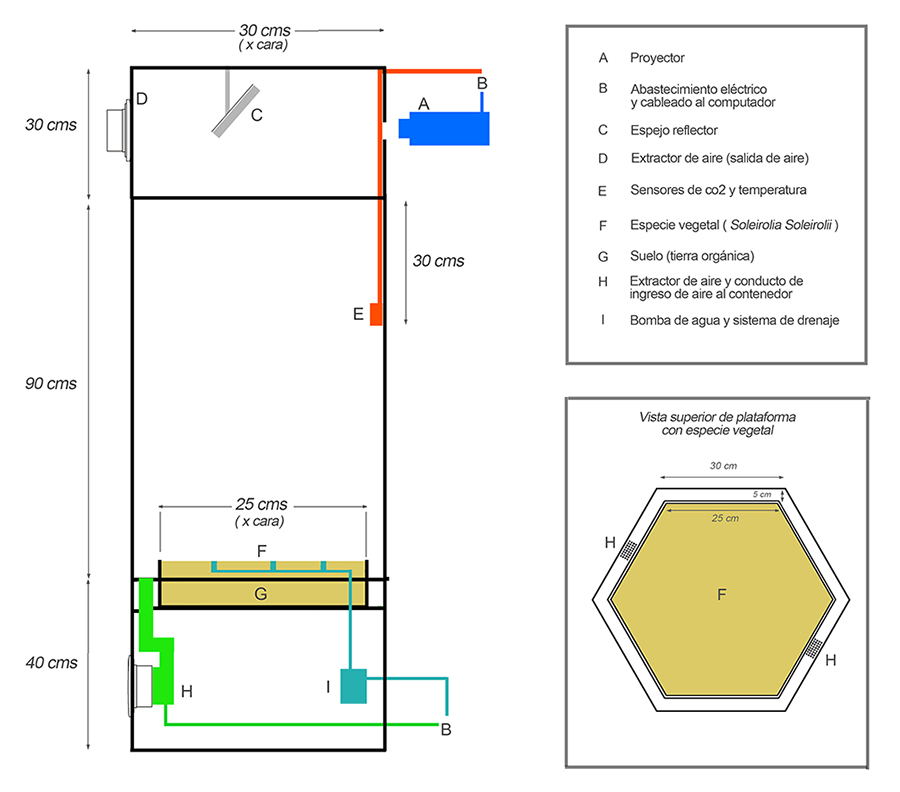 30 cms
( x cara)

30 cms

D

C

A

B

30 cms

E

90 cms

25 cms
( x cara)

F

G

40 cms

H

I

B

A Proyector

B Abastecimiento eléctrico y cableado al computador

C Espejo reflector

D Extractor de aire (salida de aire)

E Sensores de co2 y temperatura

F Especie vegetal ( Soleirolia Soleirolii )

G Suelo (tierra orgánica)

H Extractor de aire y conducto de ingreso de aire al contenedor

I Bomba de agua y sistema de drenaje

Vista superior de plataforma con especie vegetal

30 cm

5 cm

25 cm

H

F

H